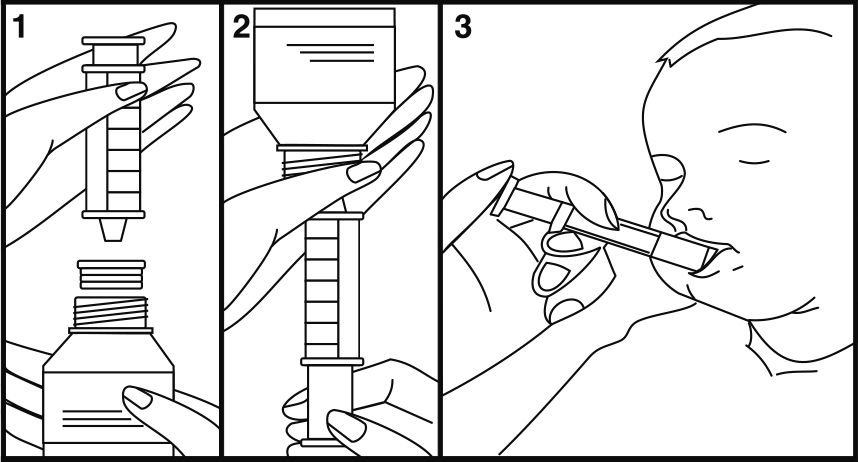 1

2

3